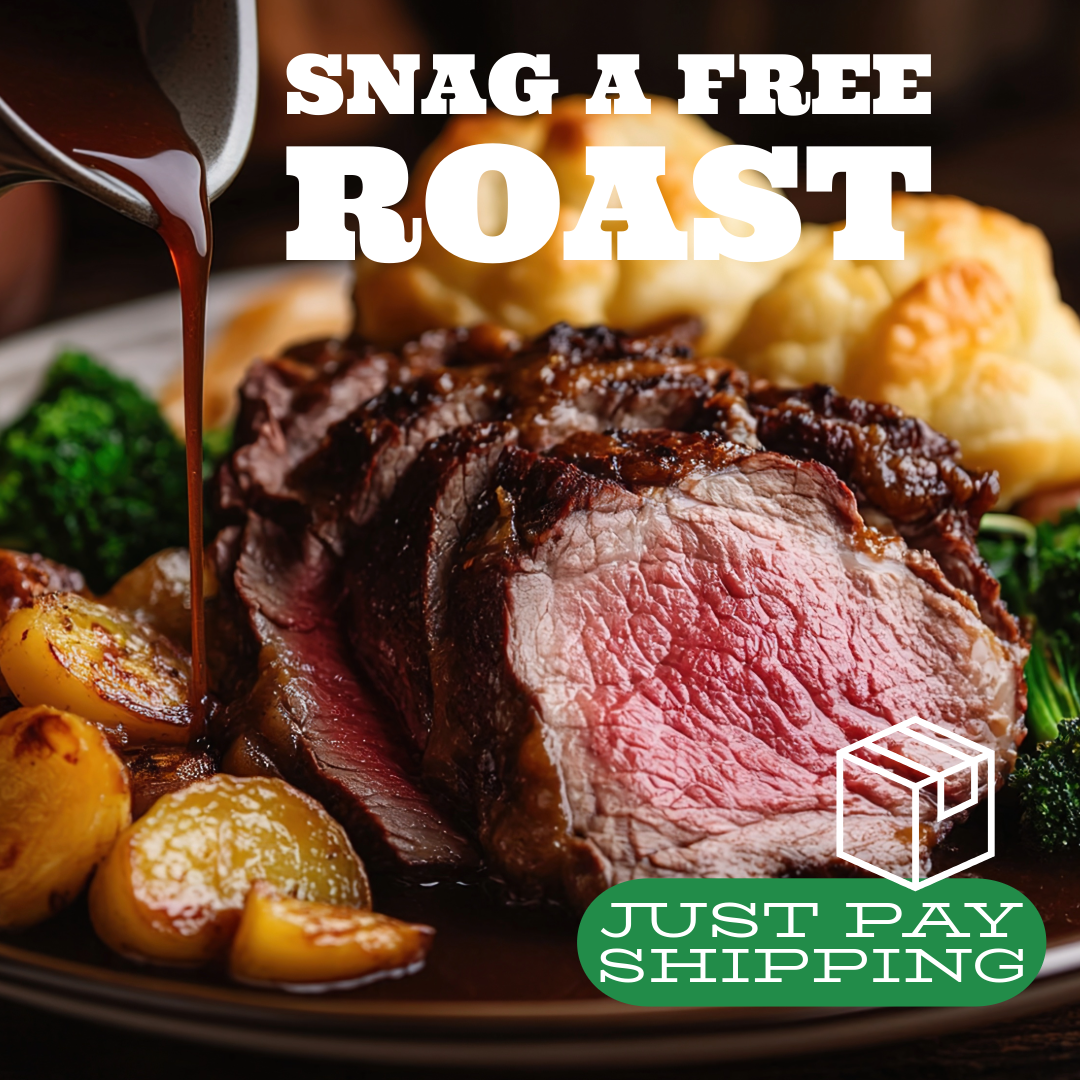 SNAG A FREE
ROAST

JUST PAY
SHIPPING