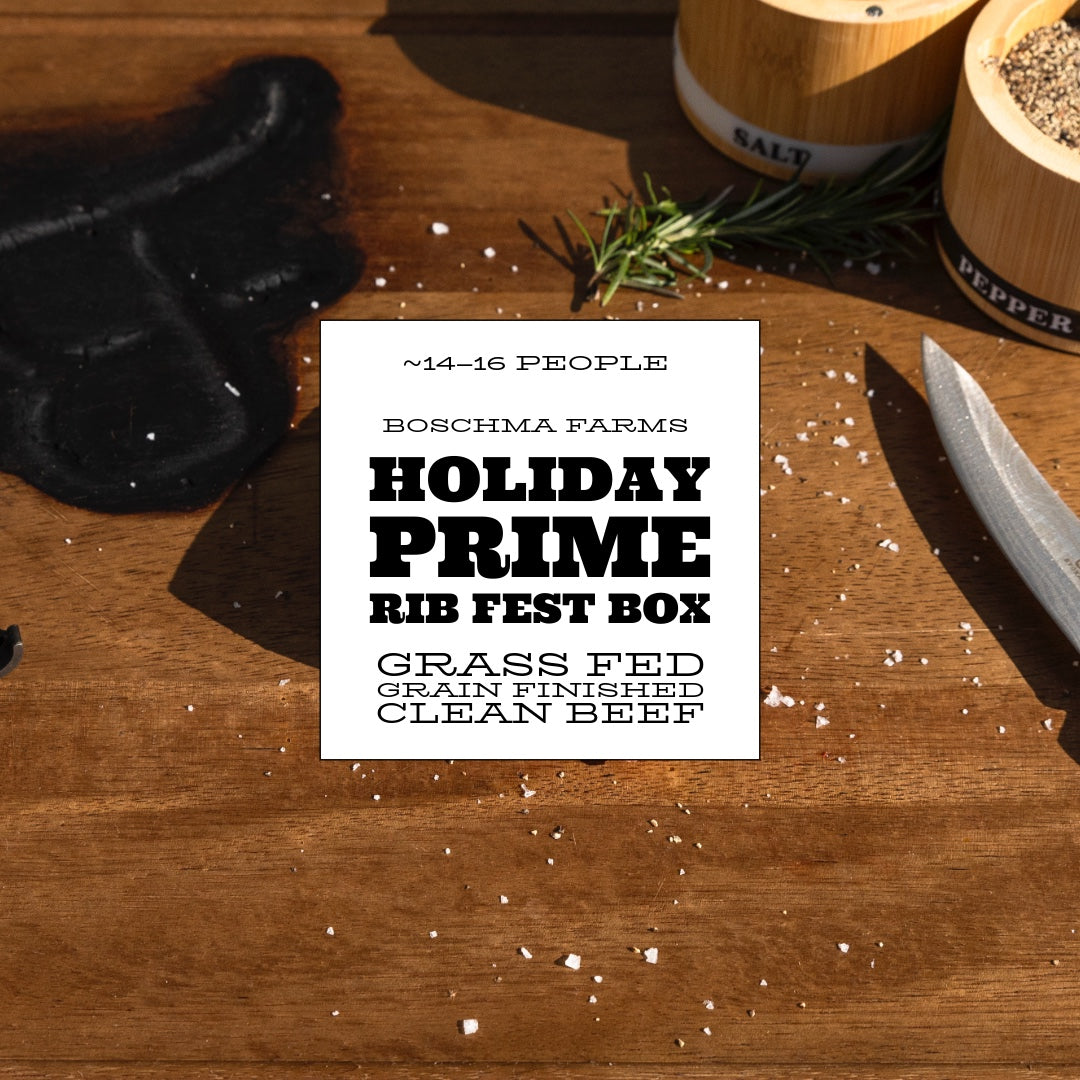 SALT

PEPPER

~14–16 PEOPLE

BOSCHMA FARMS

HOLIDAY PRIME RIB FEST BOX

GRASS FED
GRAIN FINISHED
CLEAN BEEF