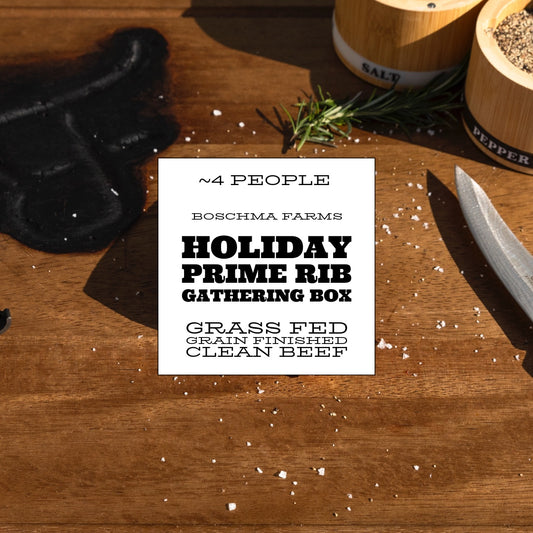 SALT

PEPPER

~4 PEOPLE

BOSCHMA FARMS

HOLIDAY
PRIME RIB
GATHERING BOX

GRASS FED
GRAIN FINISHED
CLEAN BEEF